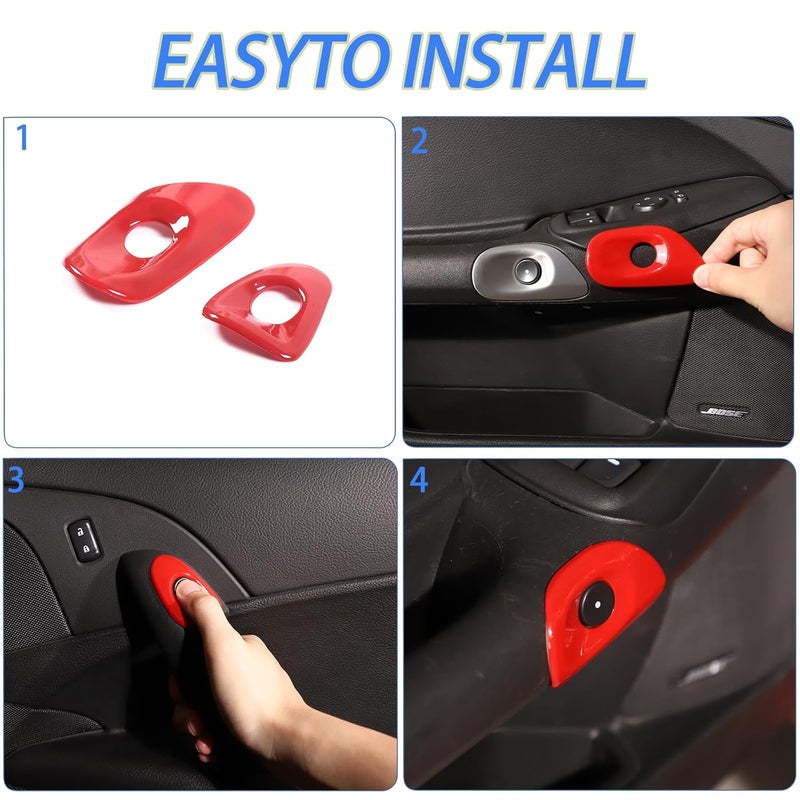 EASYTO INSTALL

1

2

BOSE

3

4